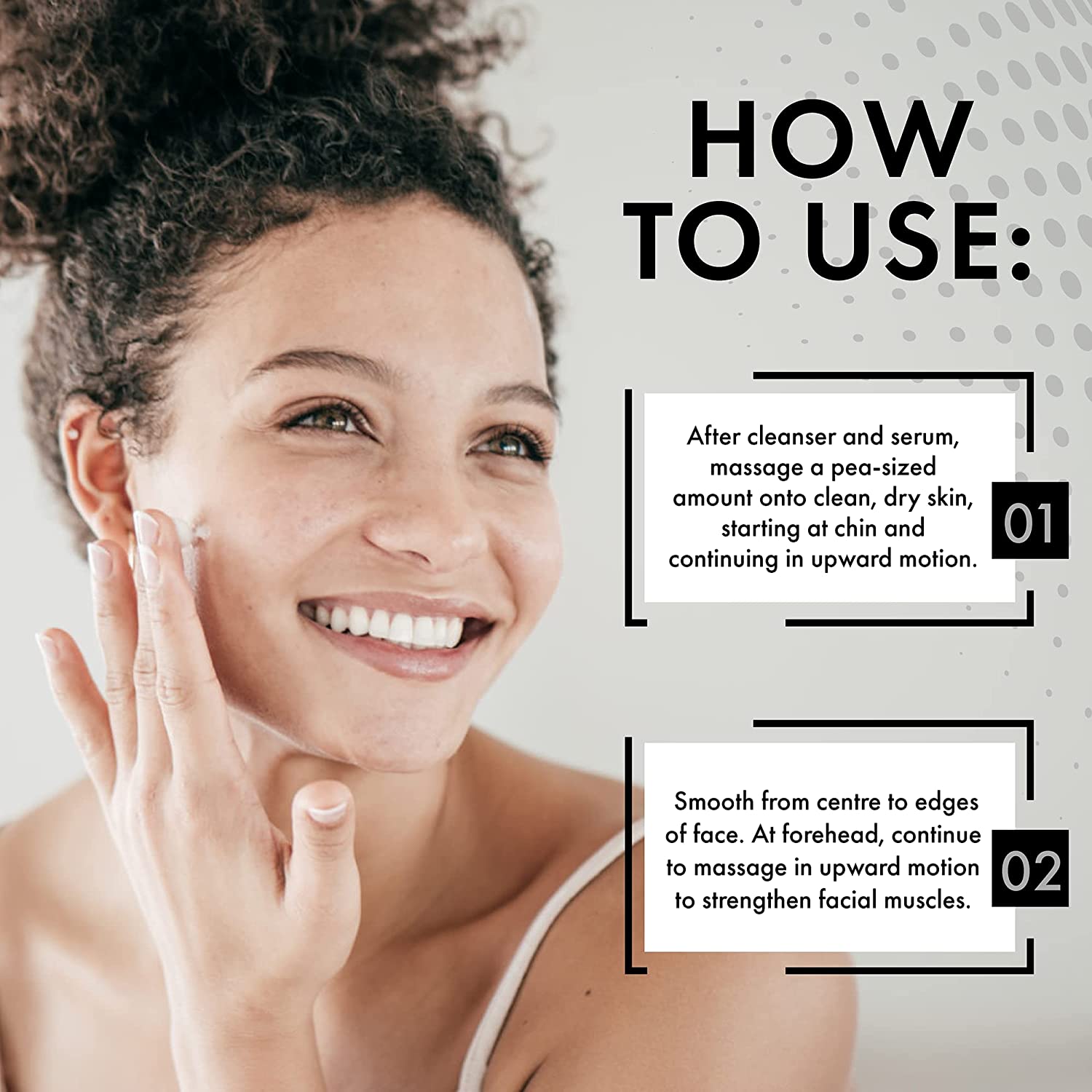 HOW TO USE:

After cleanser and serum, massage a pea-sized amount onto clean, dry skin, starting at chin and continuing in upward motion.

01

Smooth from centre to edges of face. At forehead, continue to massage in upward motion to strengthen facial muscles.

02