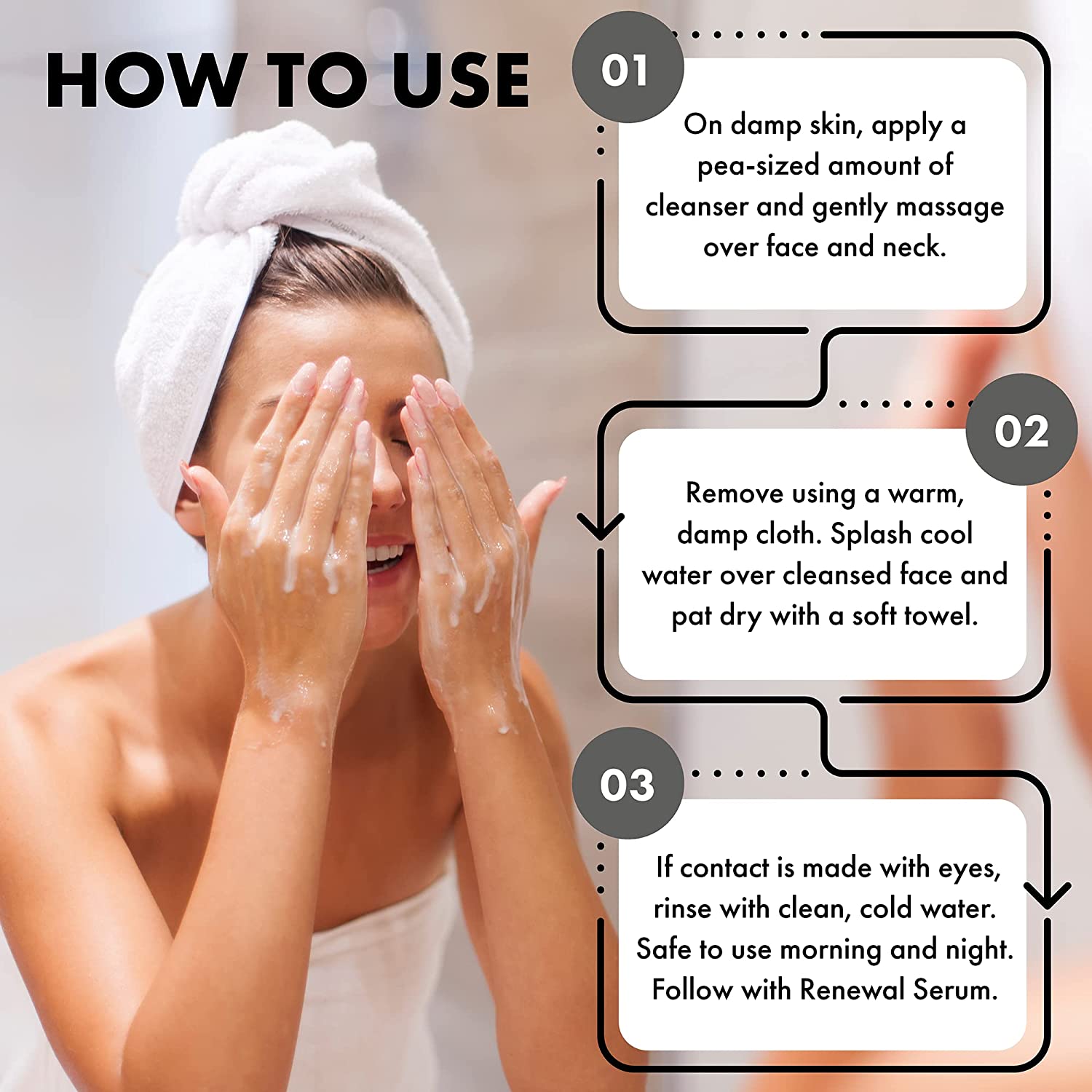 HOW TO USE

01

On damp skin, apply a pea-sized amount of cleanser and gently massage over face and neck.

02

Remove using a warm, damp cloth. Splash cool water over cleansed face and pat dry with a soft towel.

03

If contact is made with eyes, rinse with clean, cold water. Safe to use morning and night. Follow with Renewal Serum.